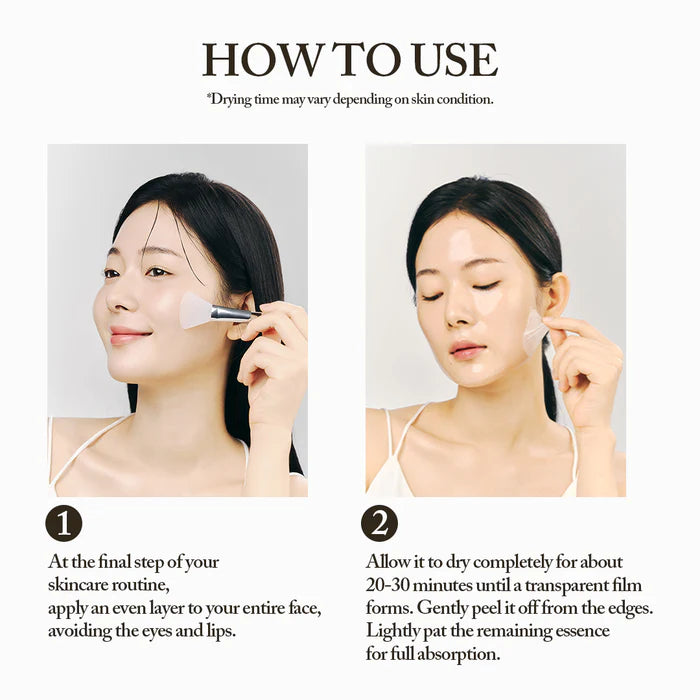 HOW TO USE

*Drying time may vary depending on skin condition.

1

At the final step of your skincare routine, apply an even layer to your entire face, avoiding the eyes and lips.

2

Allow it to dry completely for about 20-30 minutes until a transparent film forms. Gently peel it off from the edges. Lightly pat the remaining essence for full absorption.