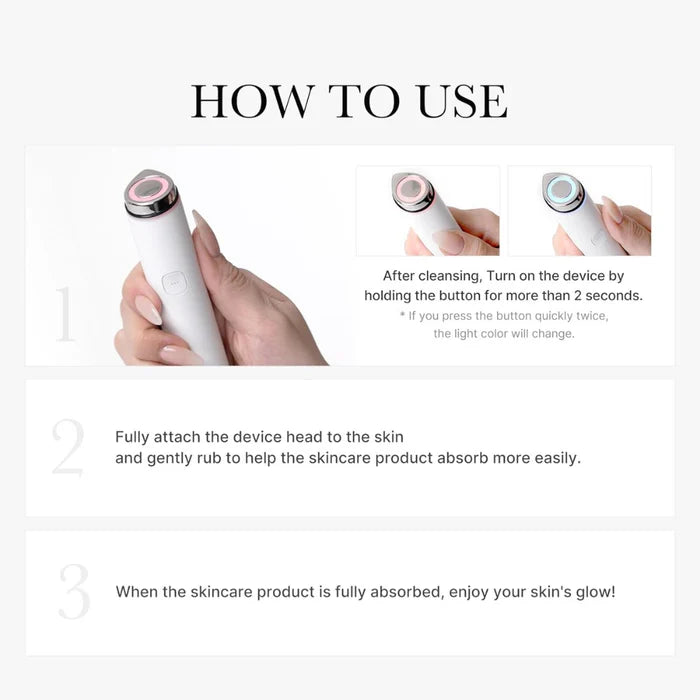 HOW TO USE

1

After cleansing, Turn on the device by holding the button for more than 2 seconds.
* If you press the button quickly twice, the light color will change.

2

Fully attach the device head to the skin and gently rub to help the skincare product absorb more easily.

3

When the skincare product is fully absorbed, enjoy your skin's glow!