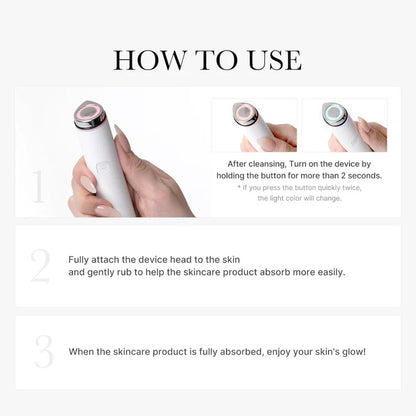 HOW TO USE

1

After cleansing, Turn on the device by holding the button for more than 2 seconds.

* If you press the button quickly twice, the light color will change.

2

Fully attach the device head to the skin
and gently rub to help the skincare product absorb more easily.

3

When the skincare product is fully absorbed, enjoy your skin's glow!