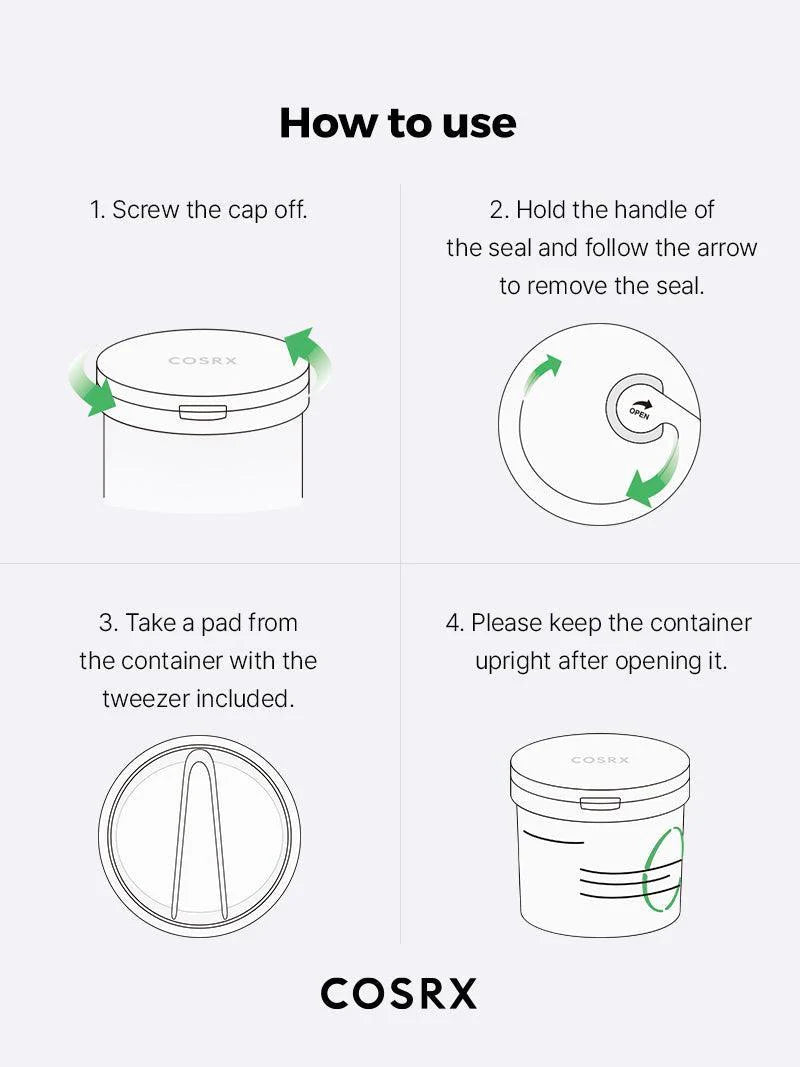 How to use

1. Screw the cap off.

COSRX

2. Hold the handle of the seal and follow the arrow to remove the seal.

OPEN

3. Take a pad from the container with the tweezer included.

4. Please keep the container upright after opening it.

COSRX

COSRX